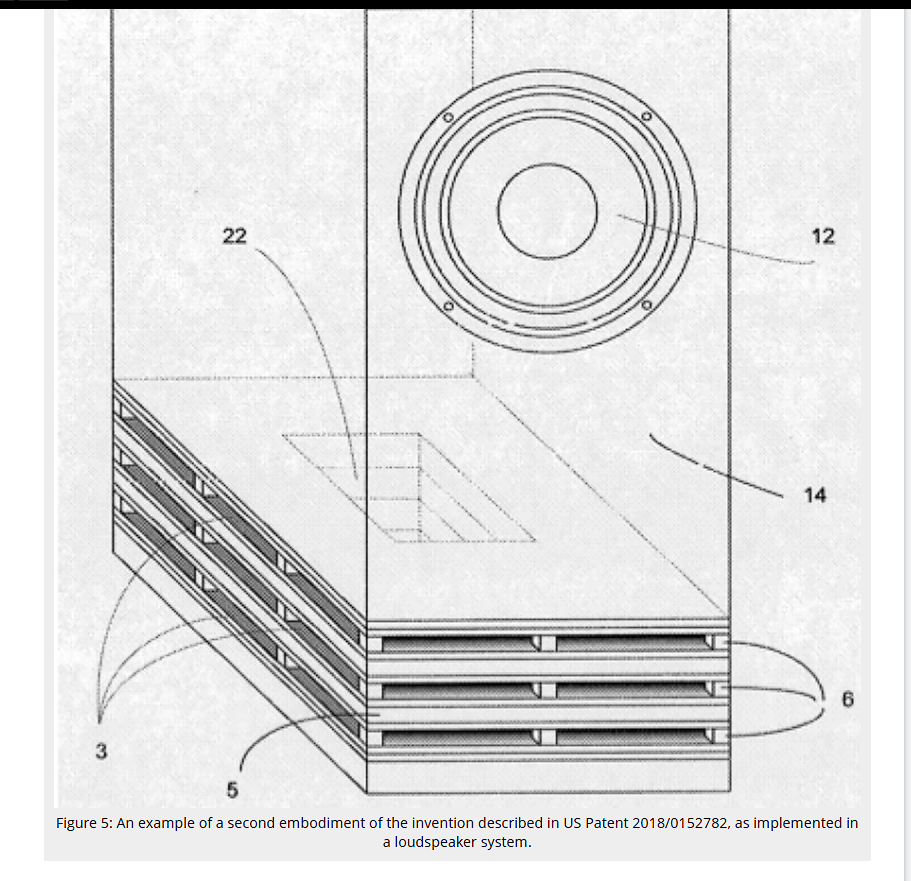 22

12

14

6

3

5

Figure 5: An example of a second embodiment of the invention described in US Patent 2018/0152782, as implemented in a loudspeaker system.