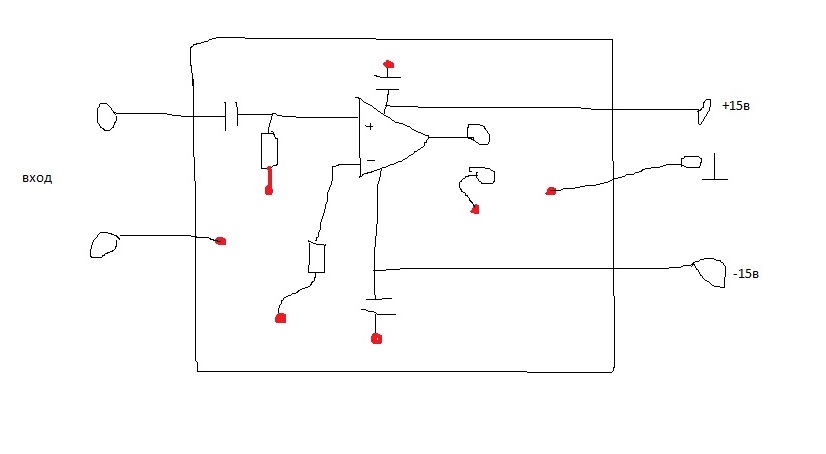 вход

+

−

+15в

-15в