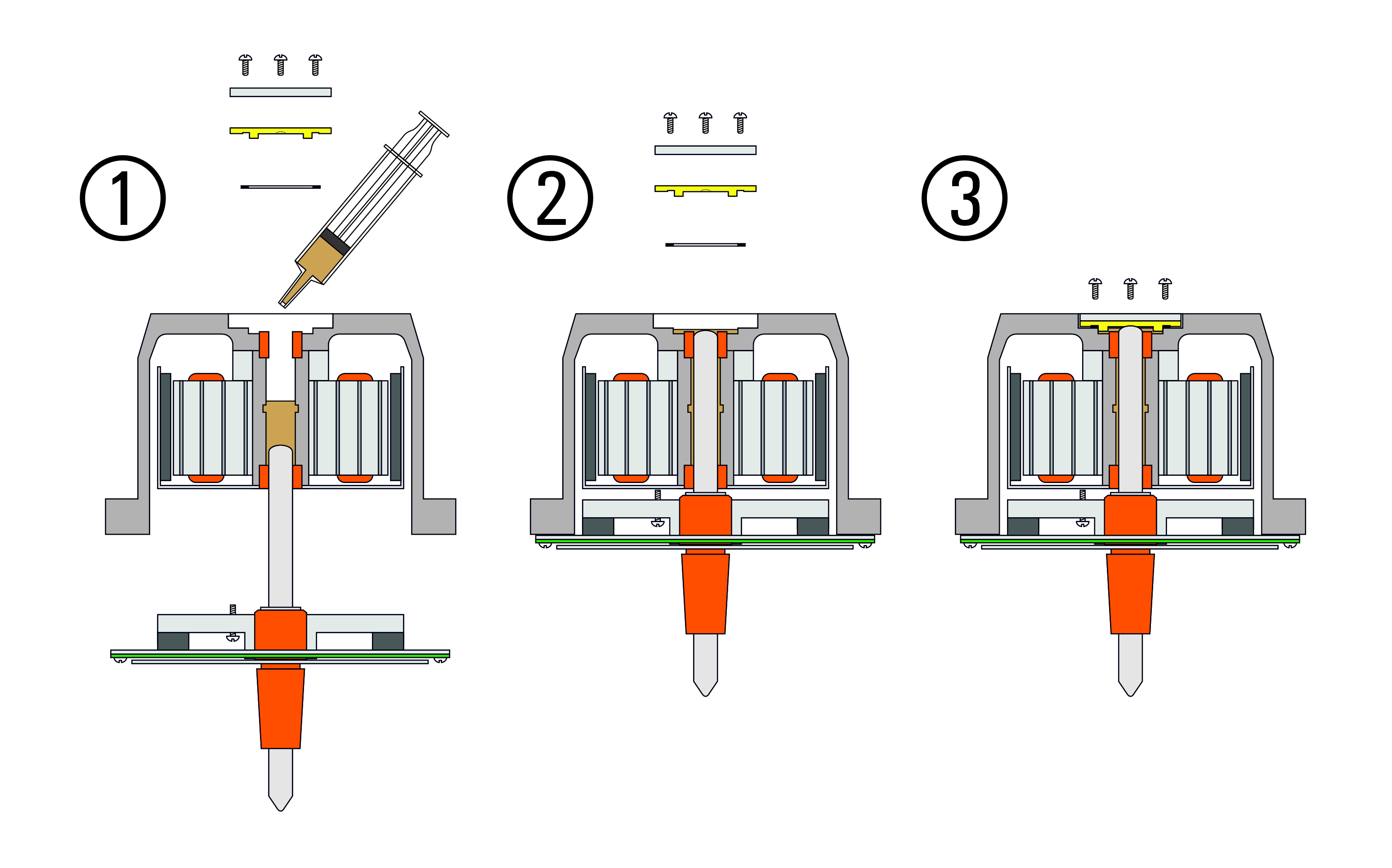 1

2

3