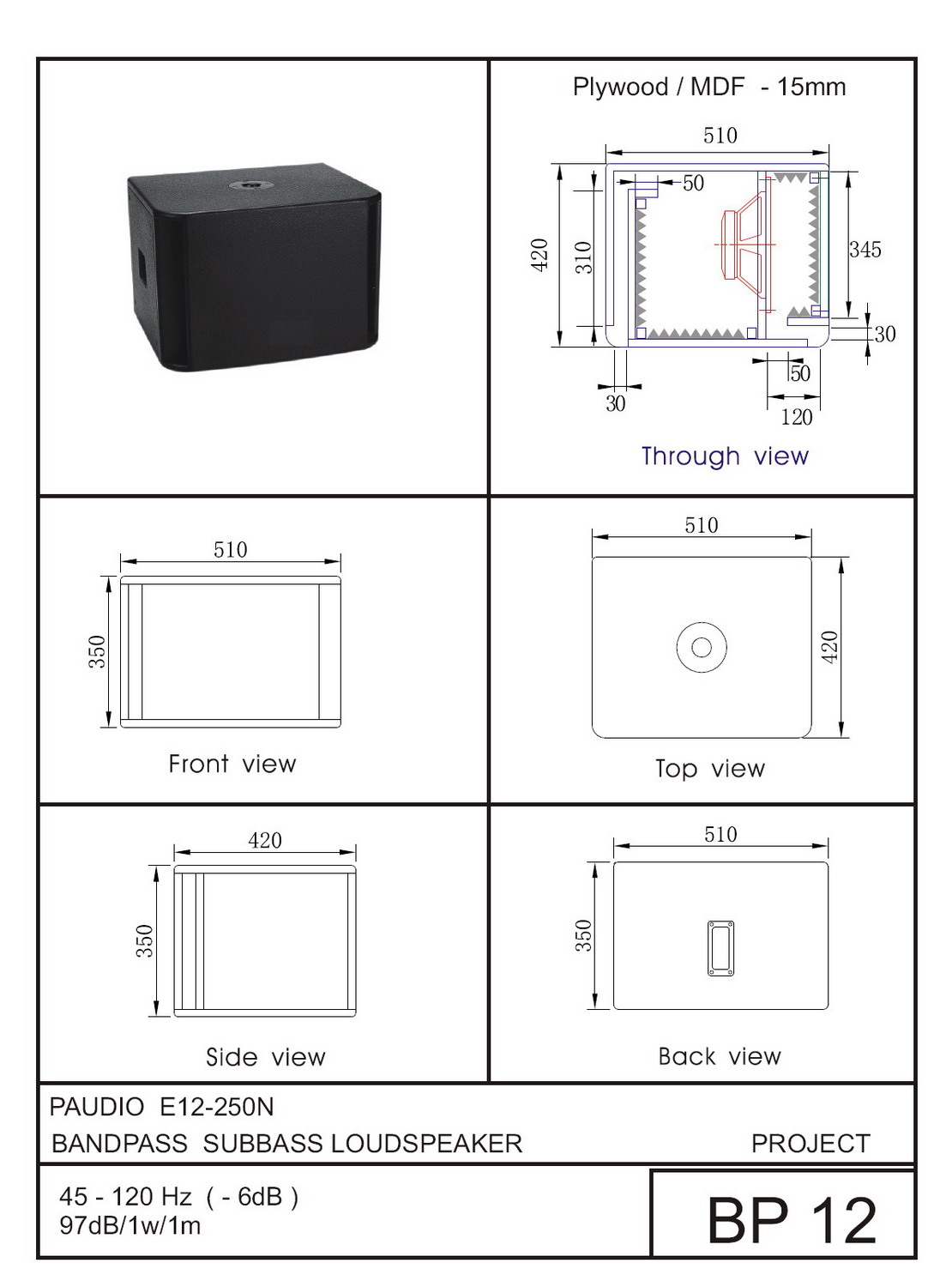 Plywood / MDF - 15mm

510
50
420
310
345
30
50
30
120

Through view

510
350
Front view

510
420
Top view

420
350
Side view

510
350
Back view

PAUDIO E12-250N
BANDPASS SUBBASS LOUDSPEAKER
PROJECT

45 - 120 Hz ( - 6dB )
97dB/1w/1m

BP 12