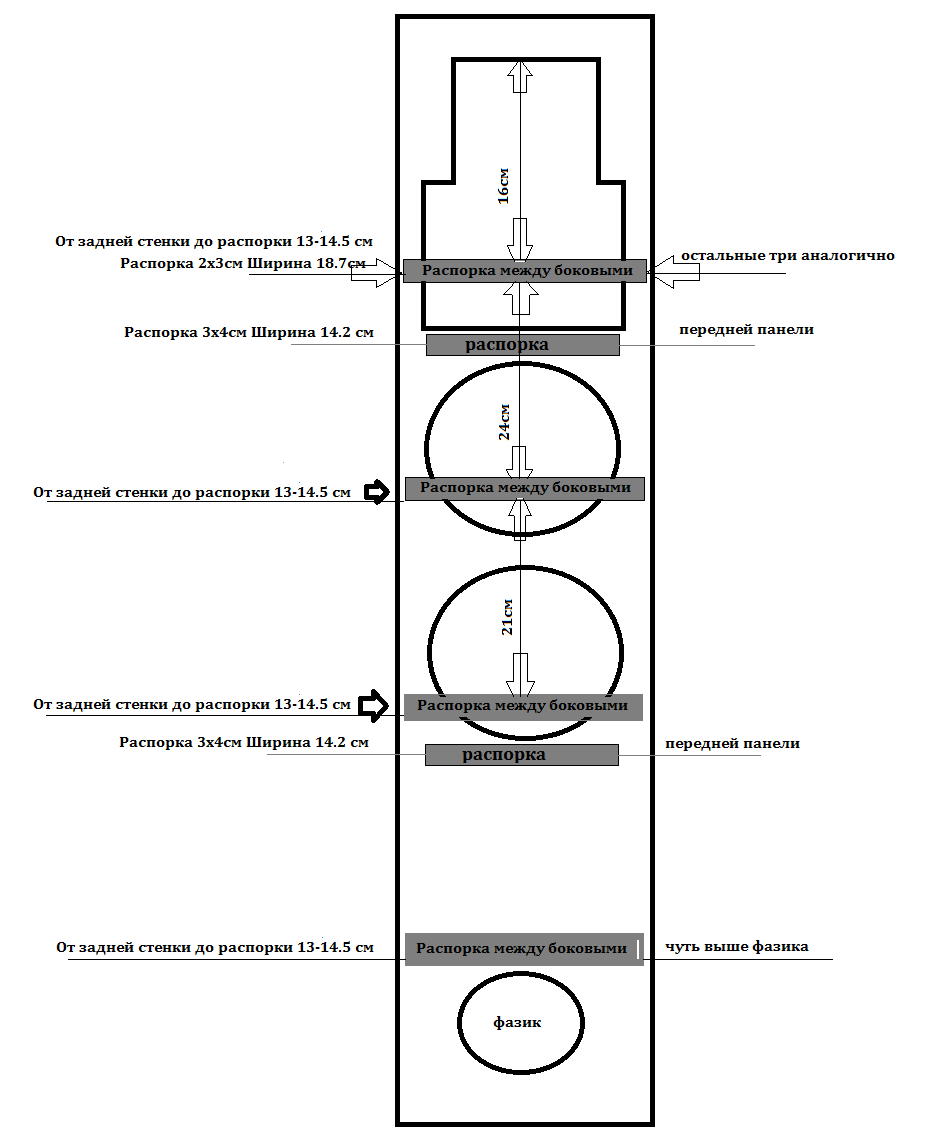 16см

От задней стенки до распорки 13-14.5 см
Распорка 2х3см Ширина 18.7см
Распорка между боковыми
остальные три аналогично

Распорка 3х4см Ширина 14.2 см
распорка
передней панели

24см

От задней стенки до распорки 13-14.5 см
Распорка между боковыми

21см

От задней стенки до распорки 13-14.5 см
Распорка между боковыми

Распорка 3х4см Ширина 14.2 см
распорка
передней панели

От задней стенки до распорки 13-14.5 см
Распорка между боковыми
чуть выше фазика

фазик