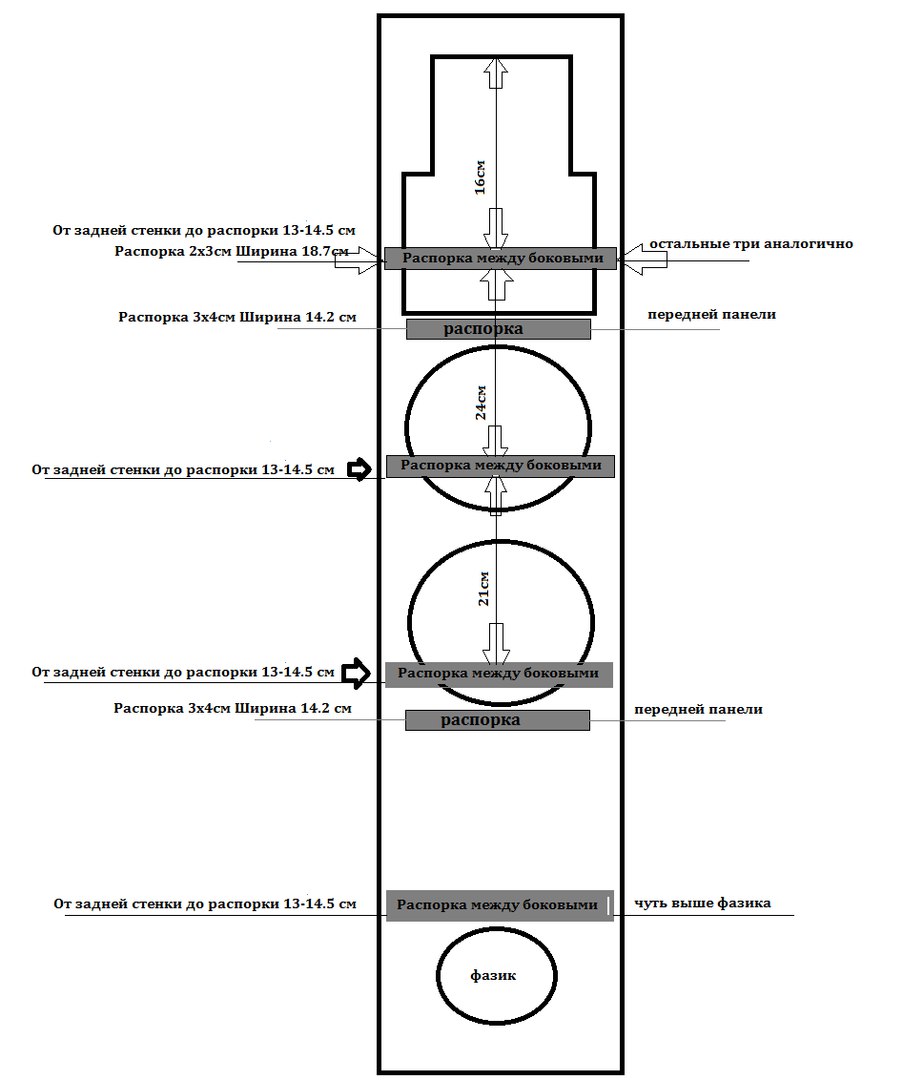 16см

От задней стенки до распорки 13-14.5 см
Распорка 2х3см Ширина 18.7см
Распорка между боковыми
остальные три аналогично

Распорка 3х4см Ширина 14.2 см
распорка
передней панели

24см

От задней стенки до распорки 13-14.5 см
Распорка между боковыми

21см

От задней стенки до распорки 13-14.5 см
Распорка между боковыми

Распорка 3х4см Ширина 14.2 см
распорка
передней панели

От задней стенки до распорки 13-14.5 см
Распорка между боковыми
чуть выше фазика

фазик