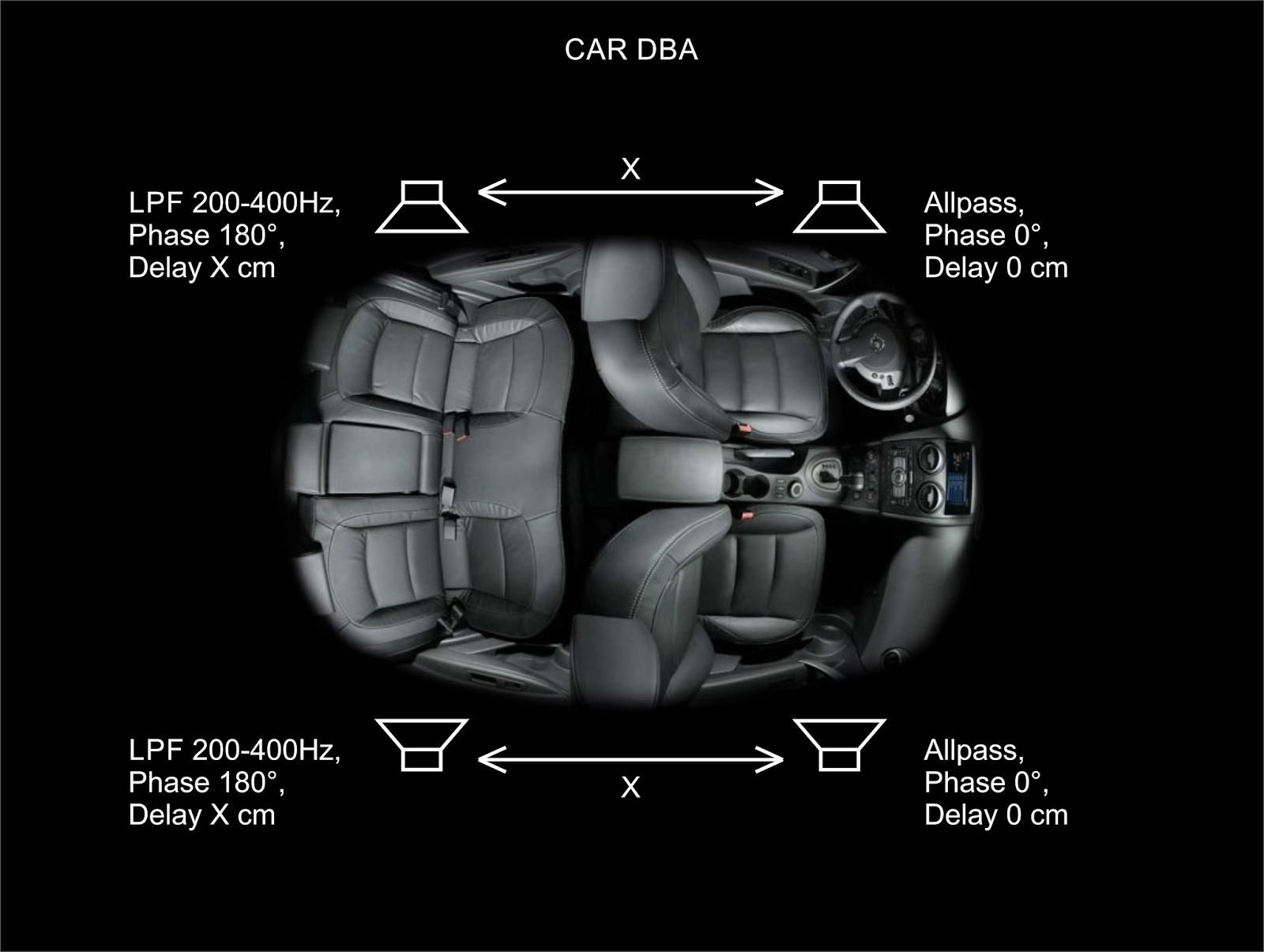 CAR DBA

X

LPF 200-400Hz,
Phase 180°,
Delay X cm

Allpass,
Phase 0°,
Delay 0 cm

LPF 200-400Hz,
Phase 180°,
Delay X cm

X

Allpass,
Phase 0°,
Delay 0 cm